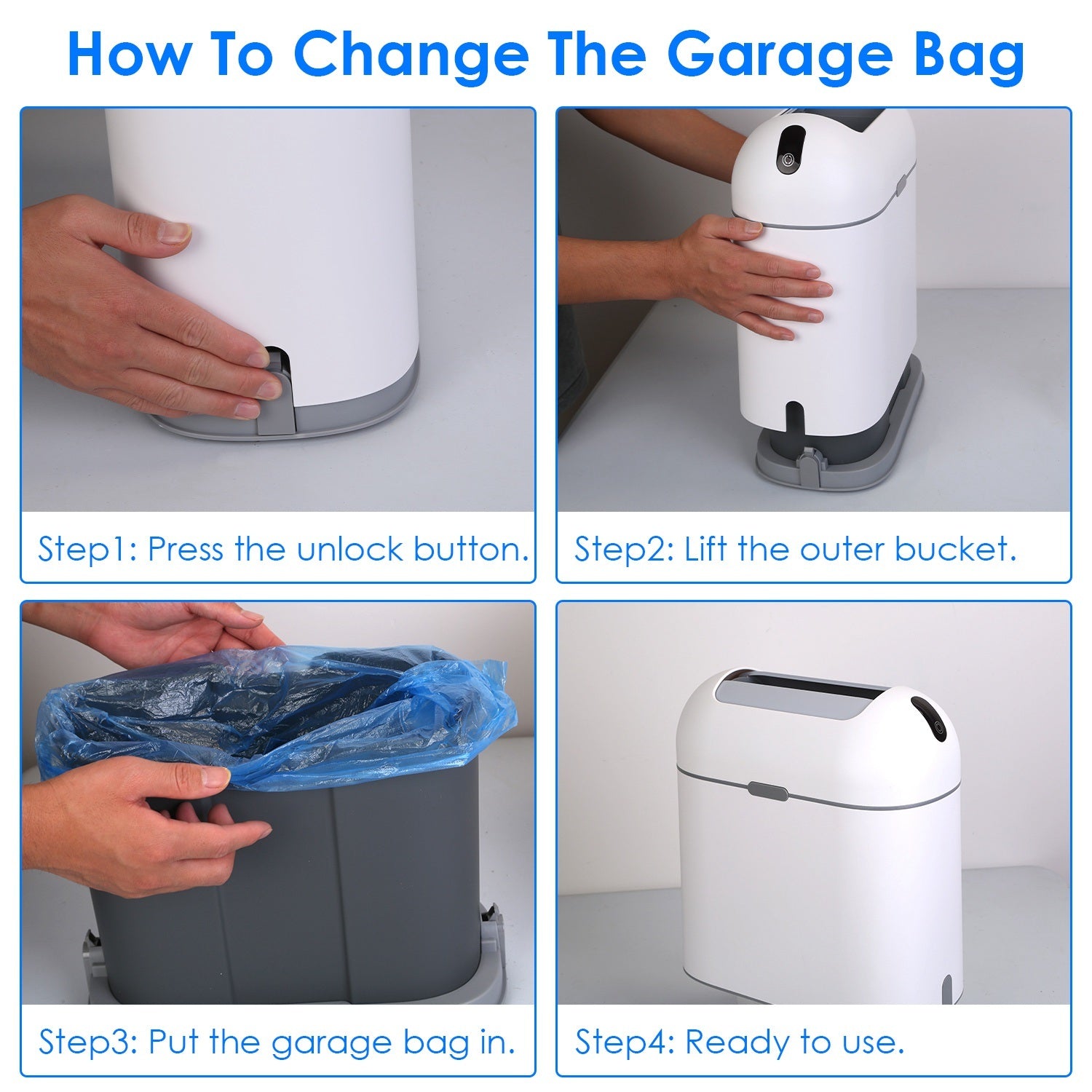 How To Change The Garage Bag

Step1: Press the unlock button.

Step2: Lift the outer bucket.

Step3: Put the garage bag in.

Step4: Ready to use.